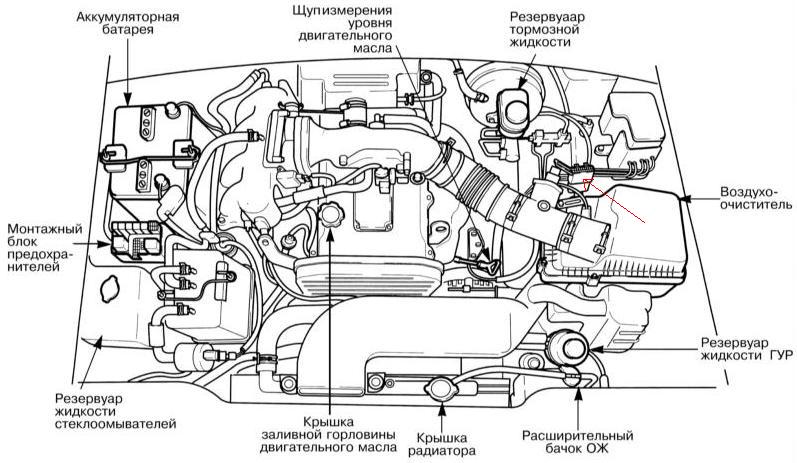 Аккумуляторная батарея

Щупизмерения уровня двигательного масла

Резервуаар тормозной жидкости

Воздухо-очиститель

Монтажный блок предохранителей

Резервуар жидкости ГУР

Резервуар жидкости стеклоомывателей

Крышка заливной горловины двигательного масла

Крышка радиатора

Расширительный бачок ОЖ