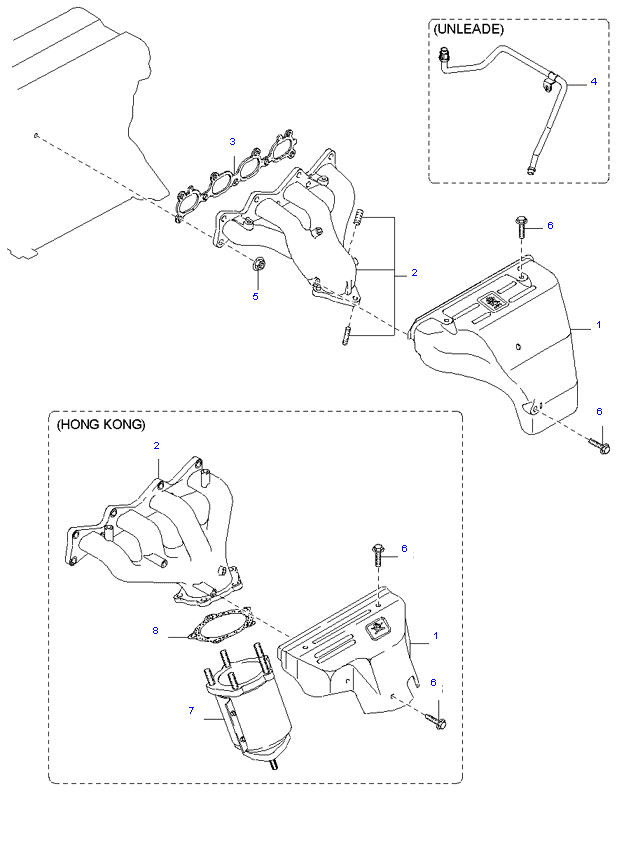 (UNLEADE)
4
3
6
2
5
1
6
(HONG KONG)
2
6
8
1
6
7