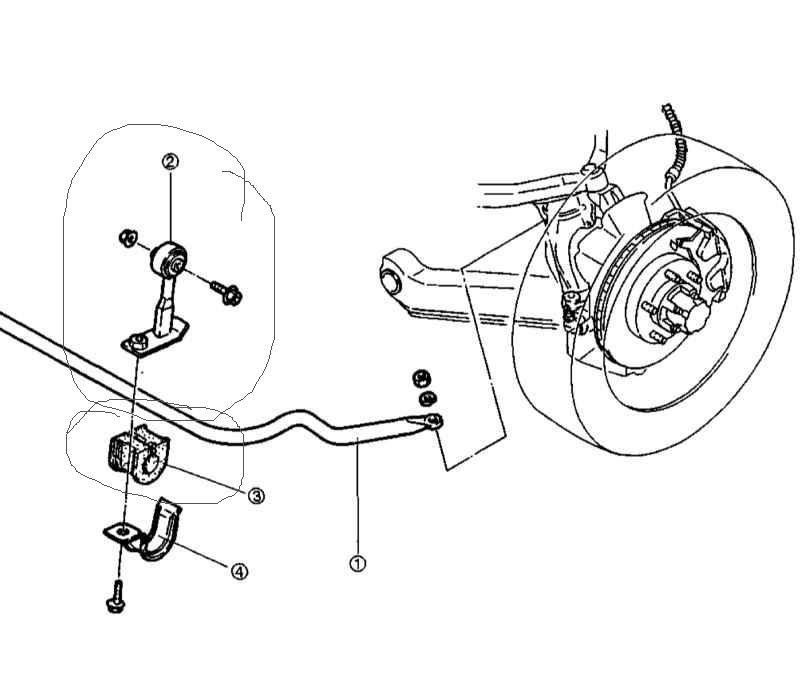 ②
③
④
①