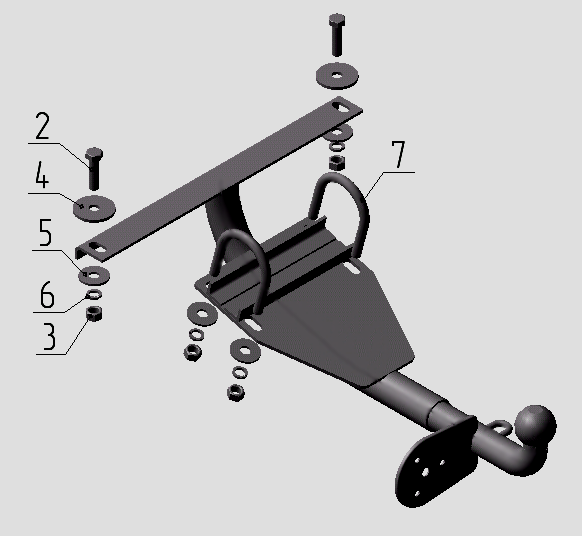 2
4
5
6
3
7