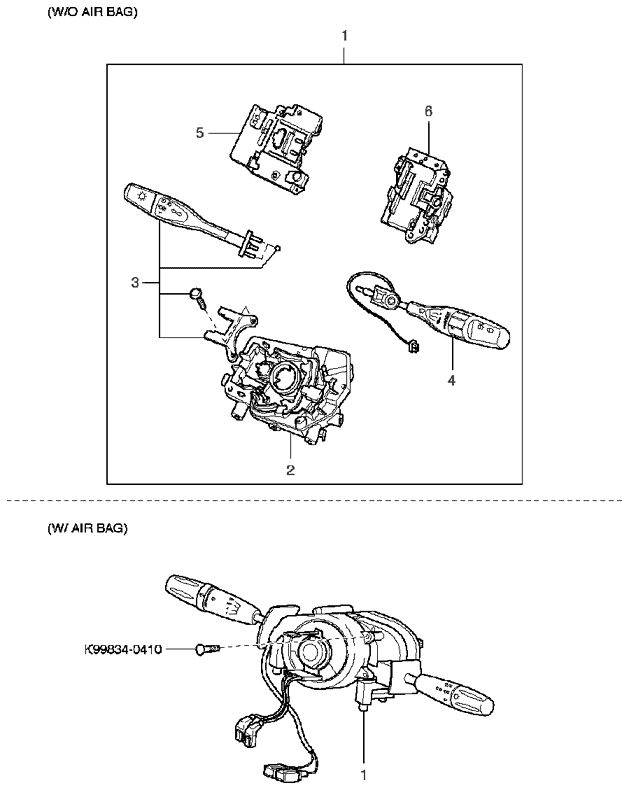 (W/O AIR BAG)

1

5

6

3

4

2

(W/ AIR BAG)

K99834-0410

1