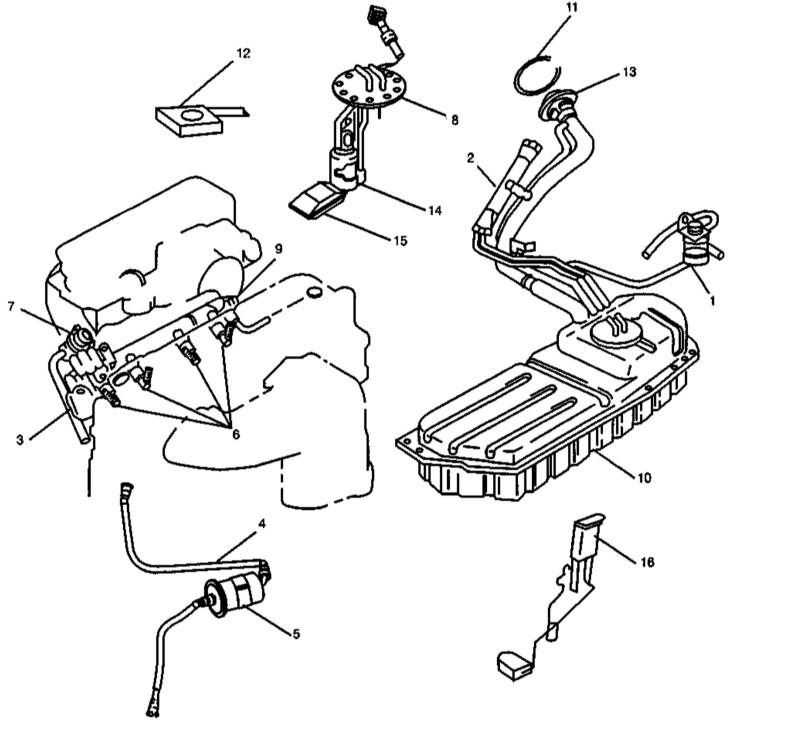 11
12
13
8
2
14
15
9
1
7
3
6
10
4
16
5