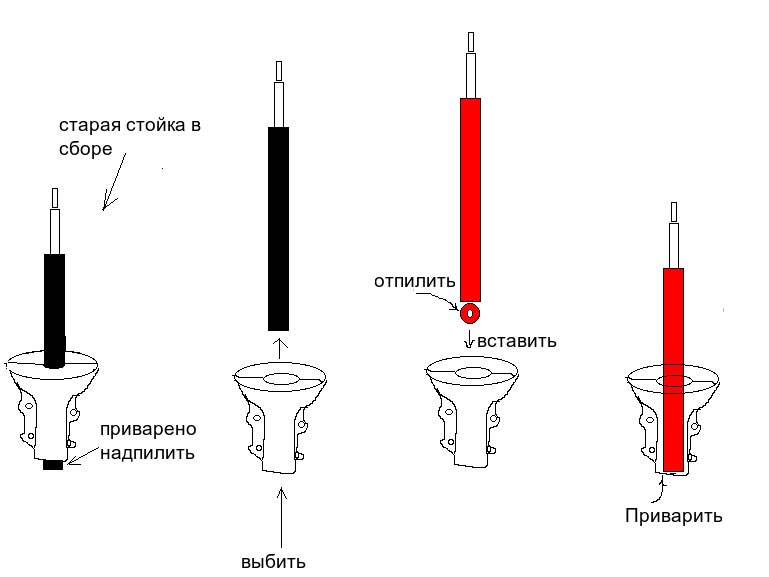 старая стойка в сборе

приварено надпилить

выбить

отпилить

вставить

Приварить