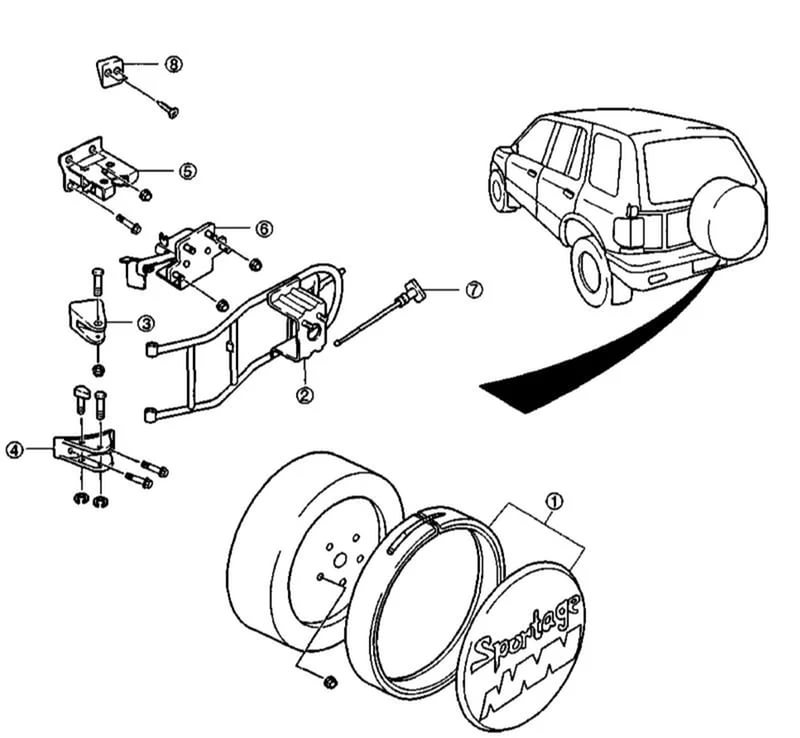 8
5
6
7
3
2
4
1
Sportage