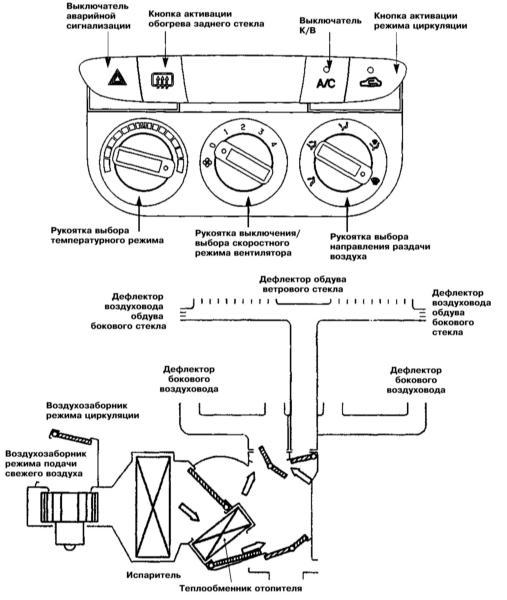 Выключатель аварийной сигнализации

Кнопка активации обогрева заднего стекла

Выключатель К/В

Кнопка активации режима циркуляции

A/C

0 1 2 3 4

Рукоятка выбора температурного режима

Рукоятка выключения/ выбора скоростного режима вентилятора

Рукоятка выбора направления раздачи воздуха

Дефлектор обдува ветрового стекла

Дефлектор воздуховода обдува бокового стекла

Дефлектор воздуховода обдува бокового стекла

Дефлектор бокового воздуховода

Дефлектор бокового воздуховода

Воздухозаборник режима циркуляции

Воздухозаборник режима подачи свежего воздуха

Испаритель

Теплообменник отопителя