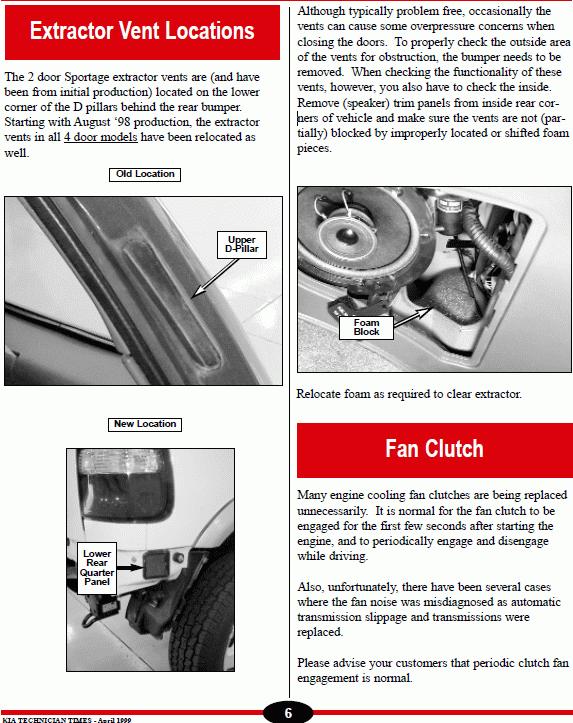 Extractor Vent Locations

The 2 door Sportage extractor vents are (and have been from initial production) located on the lower corner of the D pillars behind the rear bumper. Starting with August '98 production, the extractor vents in all 4 door models have been relocated as well.

Old Location

Upper D-Pillar

New Location

Lower Rear Quarter Panel

Although typically problem free, occasionally the vents can cause some overpressure concerns when closing the doors. To properly check the outside area of the vents for obstruction, the bumper needs to be removed. When checking the functionality of these vents, however, you also have to check the inside. Remove (speaker) trim panels from inside rear corners of vehicle and make sure the vents are not (partially) blocked by improperly located or shifted foam pieces.

Foam Block

Relocate foam as required to clear extractor.

Fan Clutch

Many engine cooling fan clutches are being replaced unnecessarily. It is normal for the fan clutch to be engaged for the first few seconds after starting the engine, and to periodically engage and disengage while driving.

Also, unfortunately, there have been several cases where the fan noise was misdiagnosed as automatic transmission slippage and transmissions were replaced.

Please advise your customers that periodic clutch fan engagement is normal.

KIA TECHNICIAN TIMES - April 1999

6